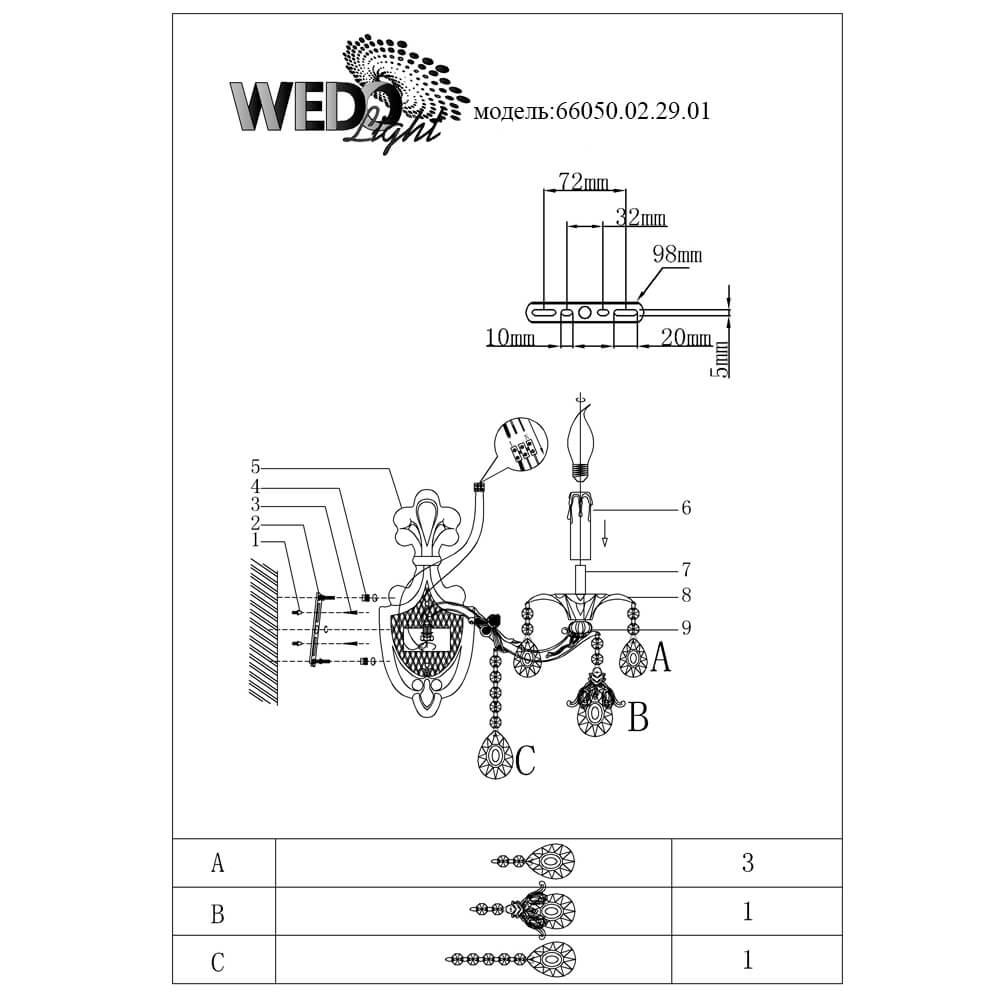 WEDO Light модель:66050.02.29.01

72mm
32mm
98mm
10mm
20mm
5mm

5
4
3
2
1
6
7
8
9
A
B
C

| A | | 3 |
|---|---|---|
| B | | 1 |
| C | | 1 |