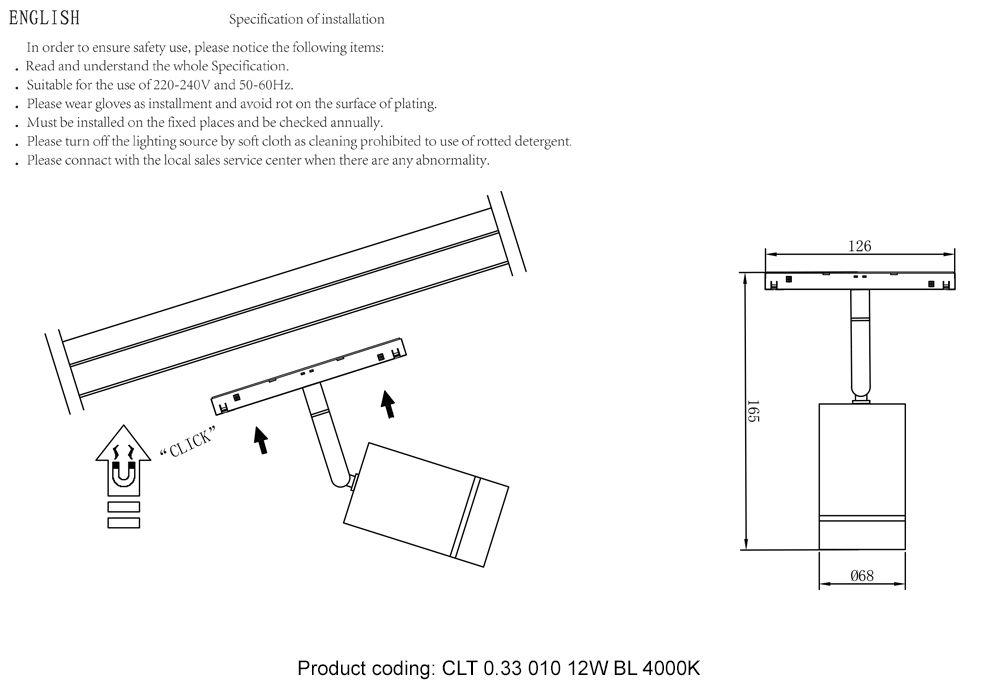 ENGLISH Specification of installation

In order to ensure safety use, please notice the following items:
. Read and understand the whole Specification.
. Suitable for the use of 220-240V and 50-60Hz.
. Please wear gloves as installment and avoid rot on the surface of plating.
. Must be installed on the fixed places and be checked annually.
. Please turn off the lighting source by soft cloth as cleaning prohibited to use of rotted detergent.
. Please connact with the local sales service center when there are any abnormality.

"CLICK"

126

165

Ø68

Product coding: CLT 0.33 010 12W BL 4000K