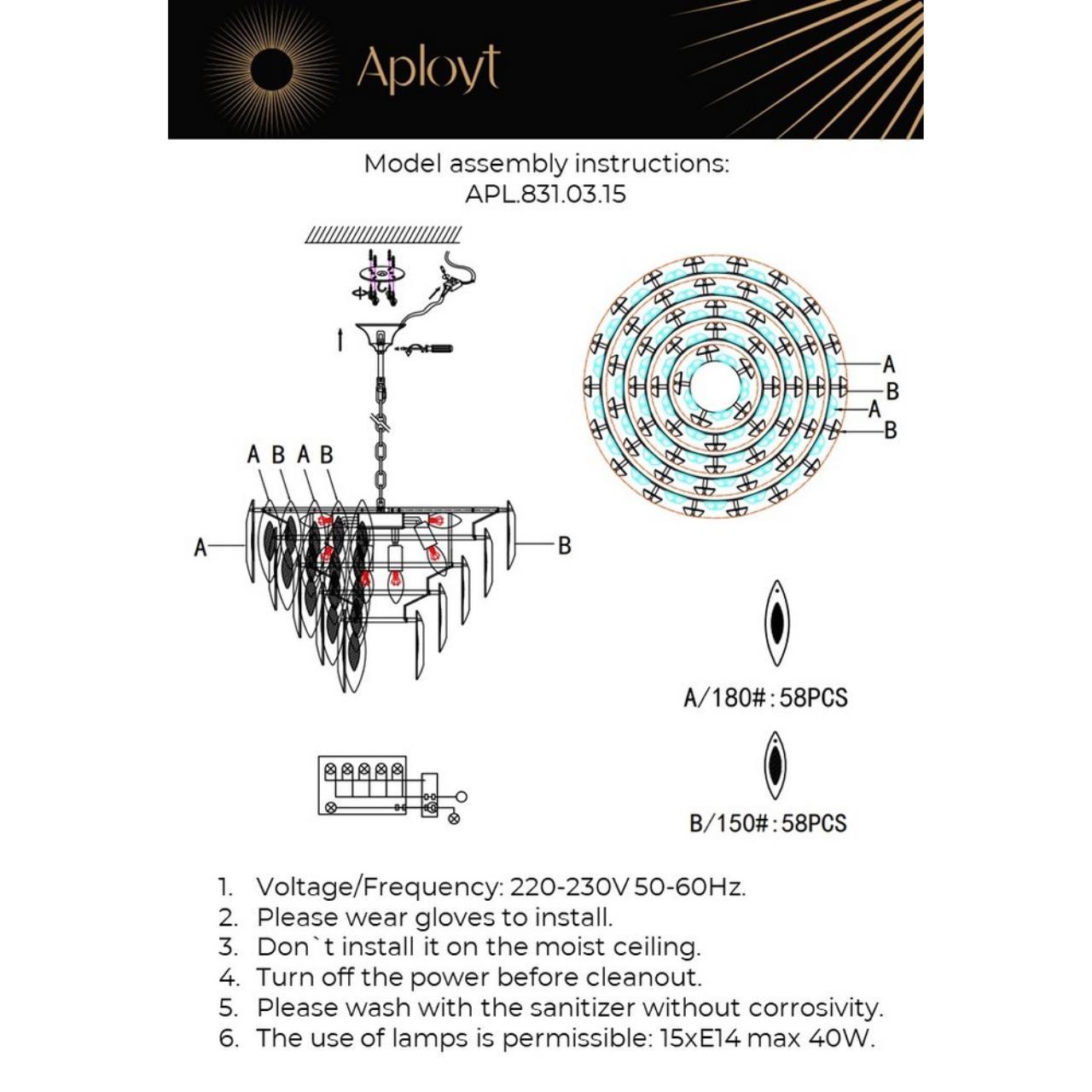 Aployt

Model assembly instructions:
APL.831.03.15

A B A B

A

B

A
B
A
B

A/180#:58PCS

B/150#:58PCS

1. Voltage/Frequency: 220-230V 50-60Hz.
2. Please wear gloves to install.
3. Don`t install it on the moist ceiling.
4. Turn off the power before cleanout.
5. Please wash with the sanitizer without corrosivity.
6. The use of lamps is permissible: 15xE14 max 40W.